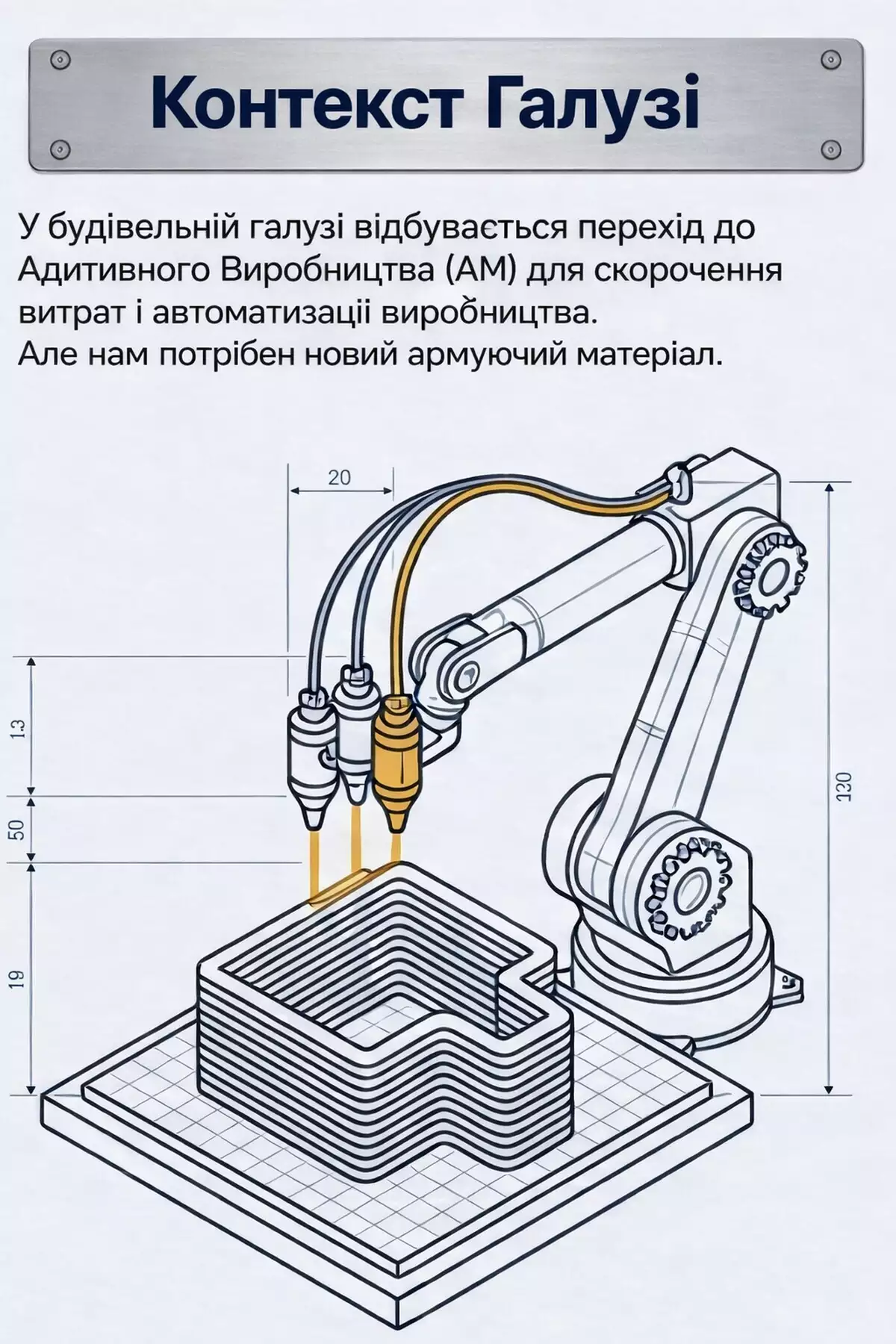 Контекст Галузі

У будівельній галузі відбувається перехід до Адитивного Виробництва (АМ) для скорочення витрат і автоматизації виробництва.
Але нам потрібен новий армуючий матеріал.

20

13

50

19

120